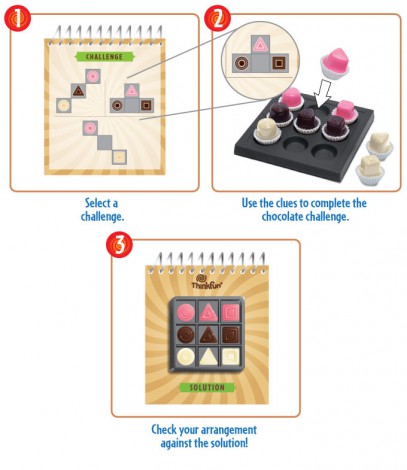 1

CHALLENGE

Select a challenge.

2

Use the clues to complete the chocolate challenge.

3

ThinkFun

SOLUTION

Check your arrangement against the solution!